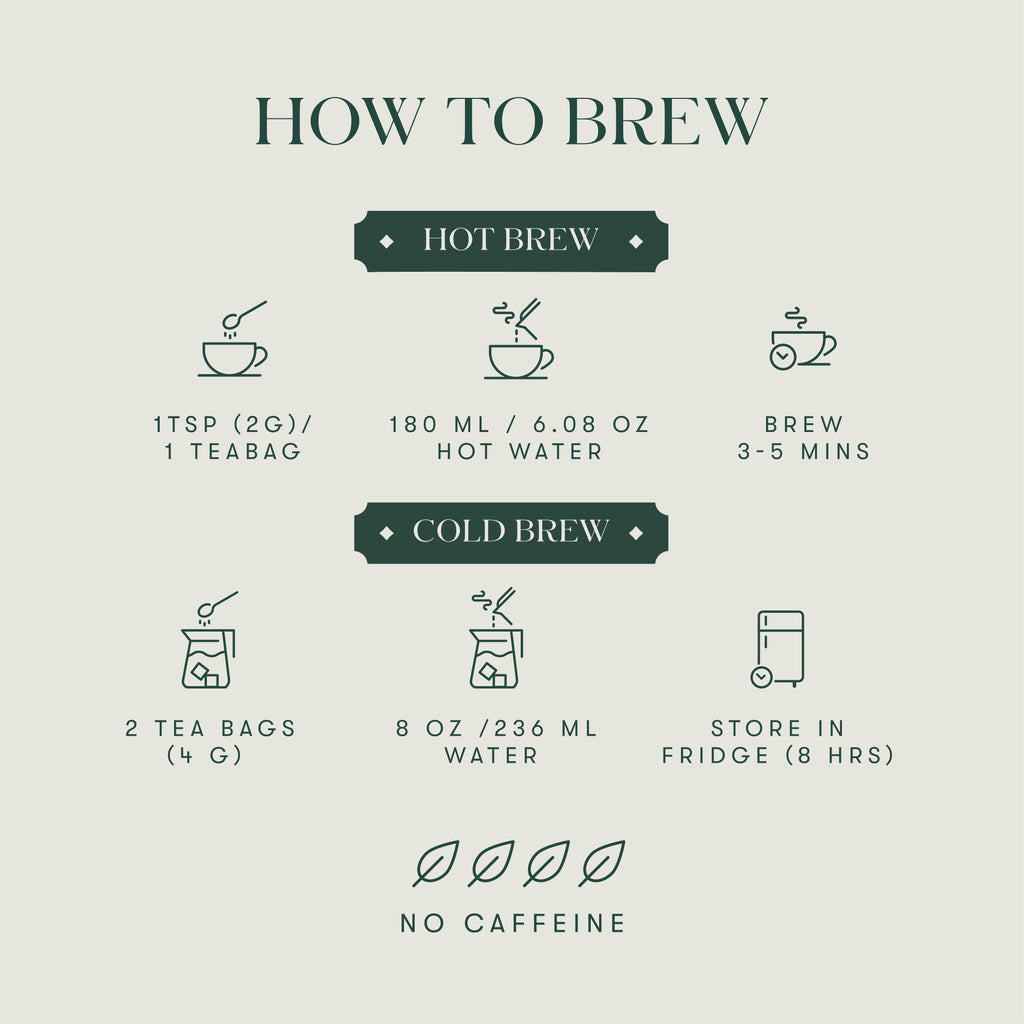 HOW TO BREW

HOT BREW

1TSP (2G)/
1 TEABAG

180 ML / 6.08 OZ
HOT WATER

BREW
3-5 MINS

COLD BREW

2 TEA BAGS
(4 G)

8 OZ /236 ML
WATER

STORE IN
FRIDGE (8 HRS)

NO CAFFEINE