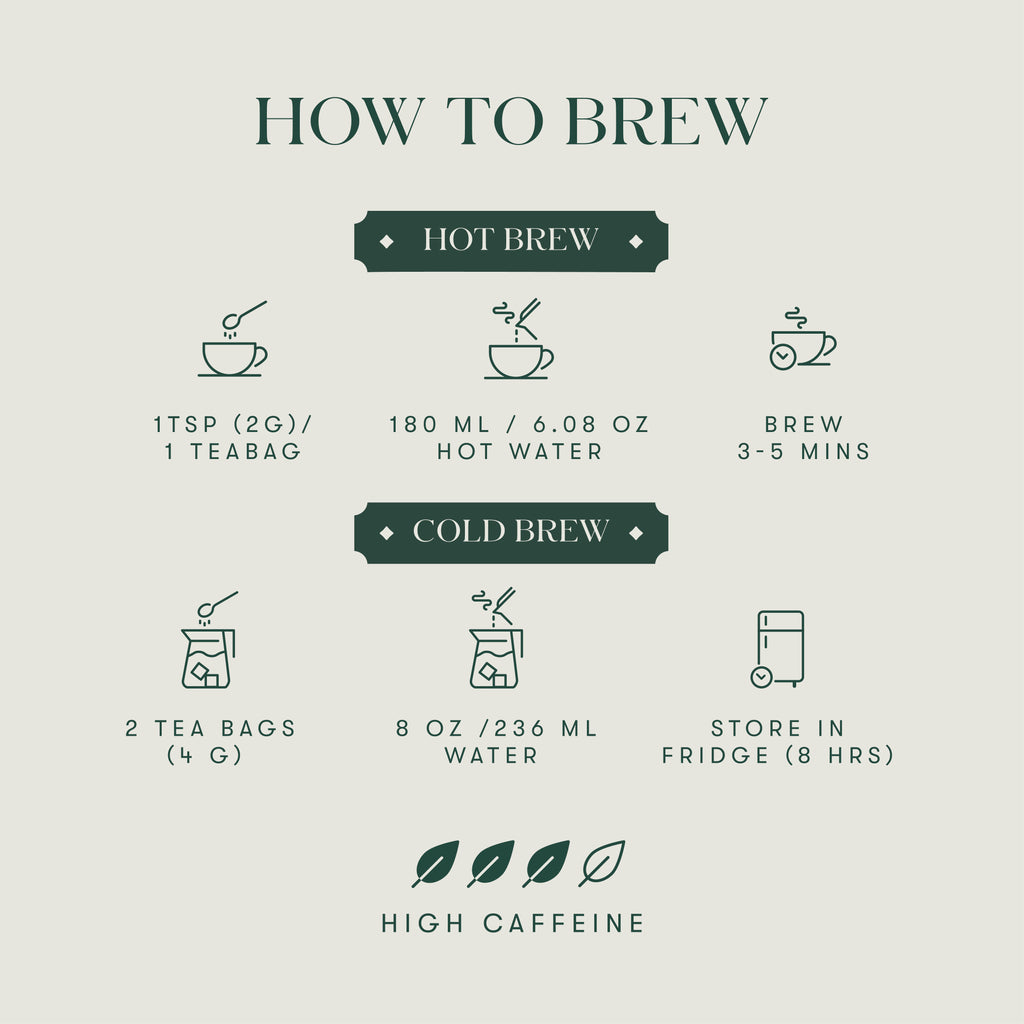 HOW TO BREW

HOT BREW

1TSP (2G)/
1 TEABAG

180 ML / 6.08 OZ
HOT WATER

BREW
3-5 MINS

COLD BREW

2 TEA BAGS
(4 G)

8 OZ /236 ML
WATER

STORE IN
FRIDGE (8 HRS)

HIGH CAFFEINE